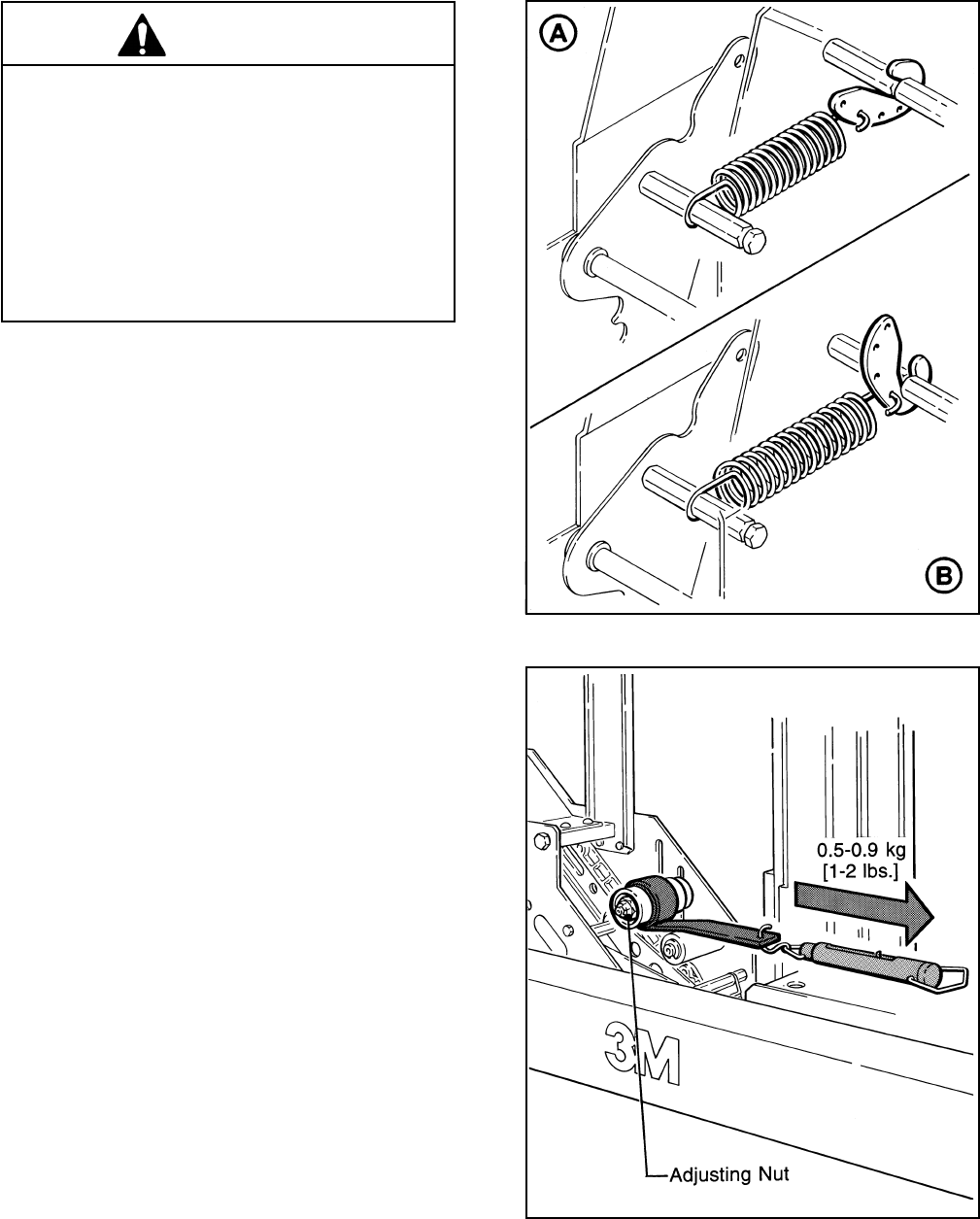 A

B

0.5-0.9 kg
[1-2 lbs.]

3M

Adjusting Nut