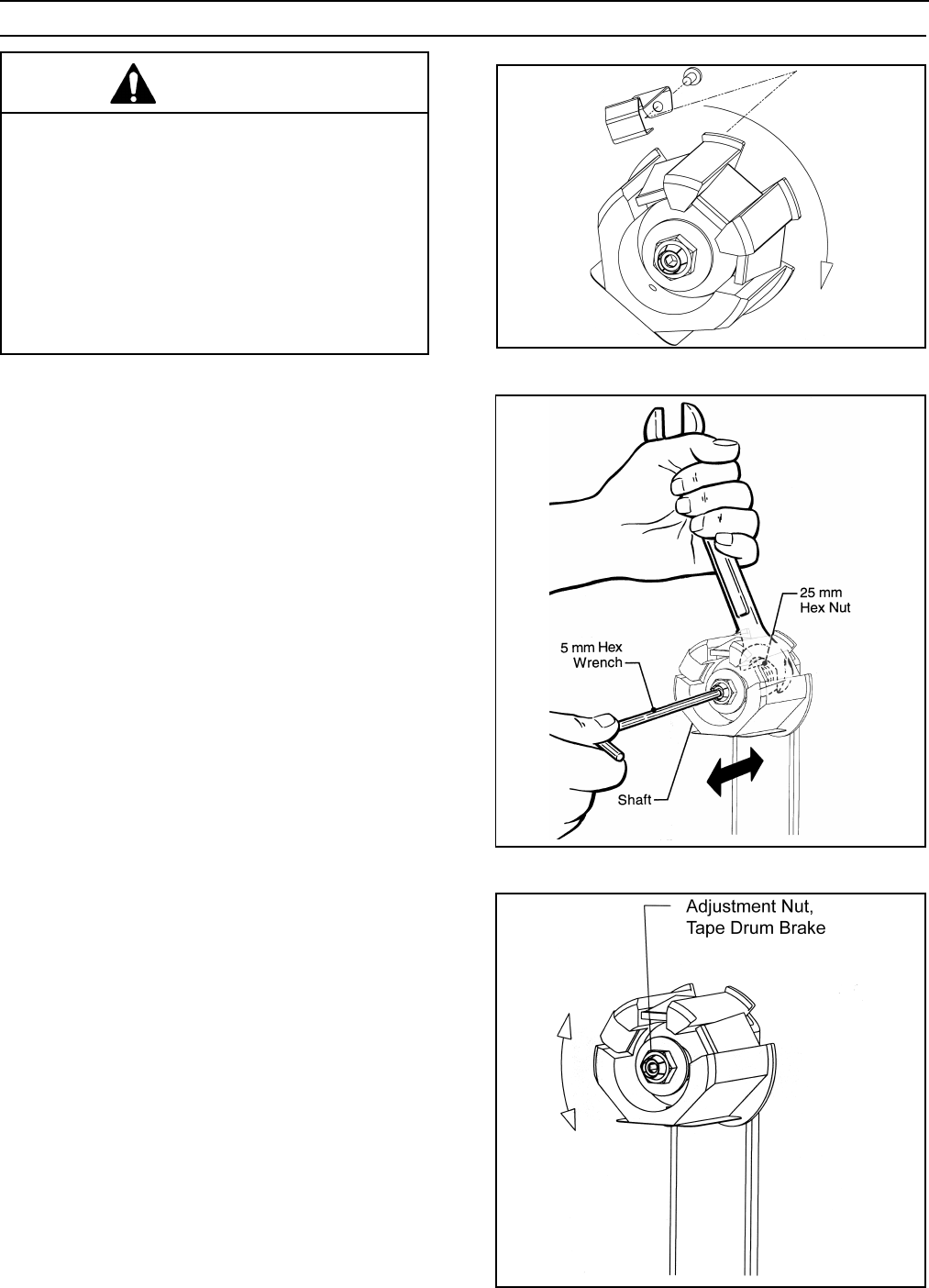 25 mm
Hex Nut

5 mm Hex
Wrench

Shaft

Adjustment Nut,
Tape Drum Brake