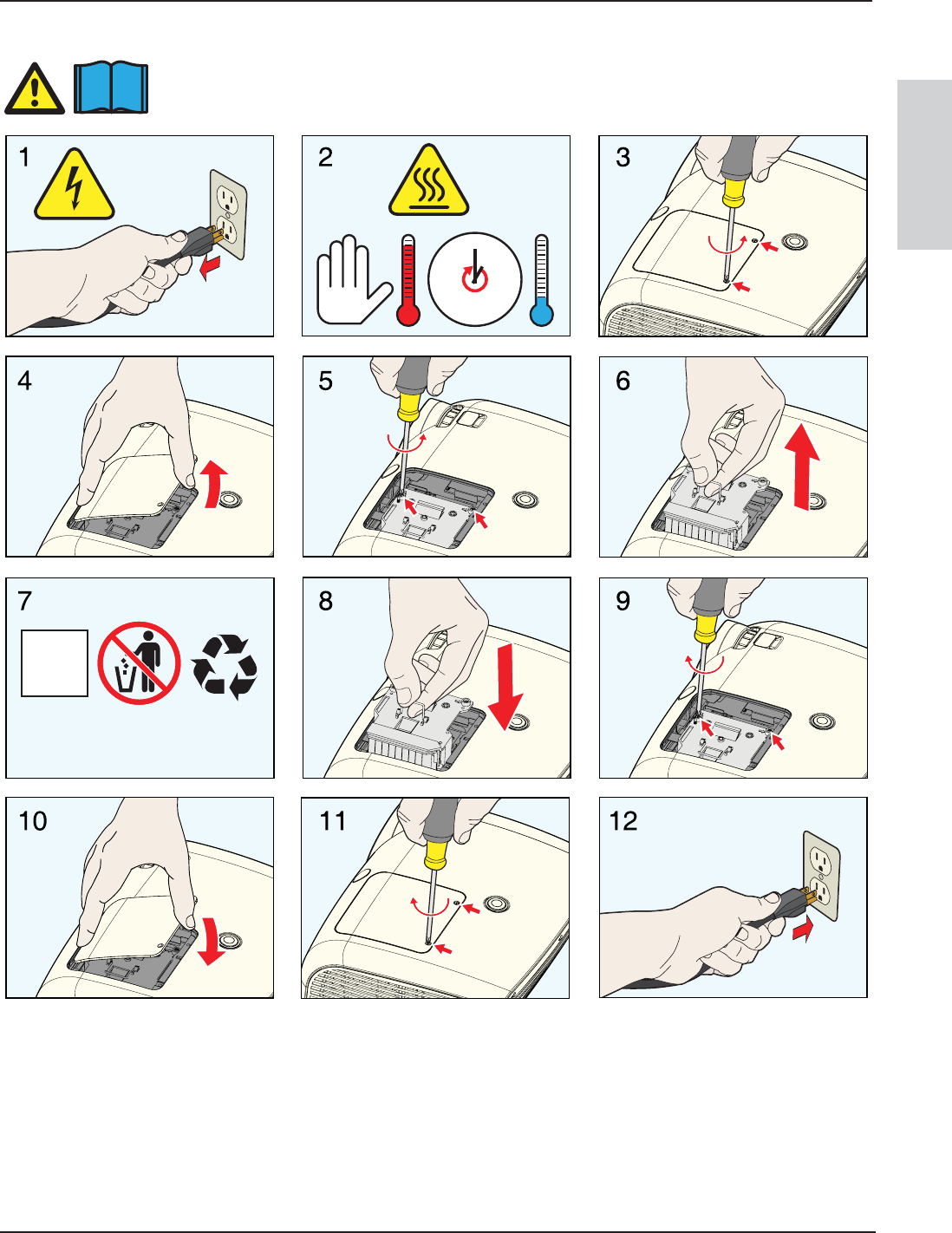 1

2

3

4

5

6

7

8

9

10

11

12