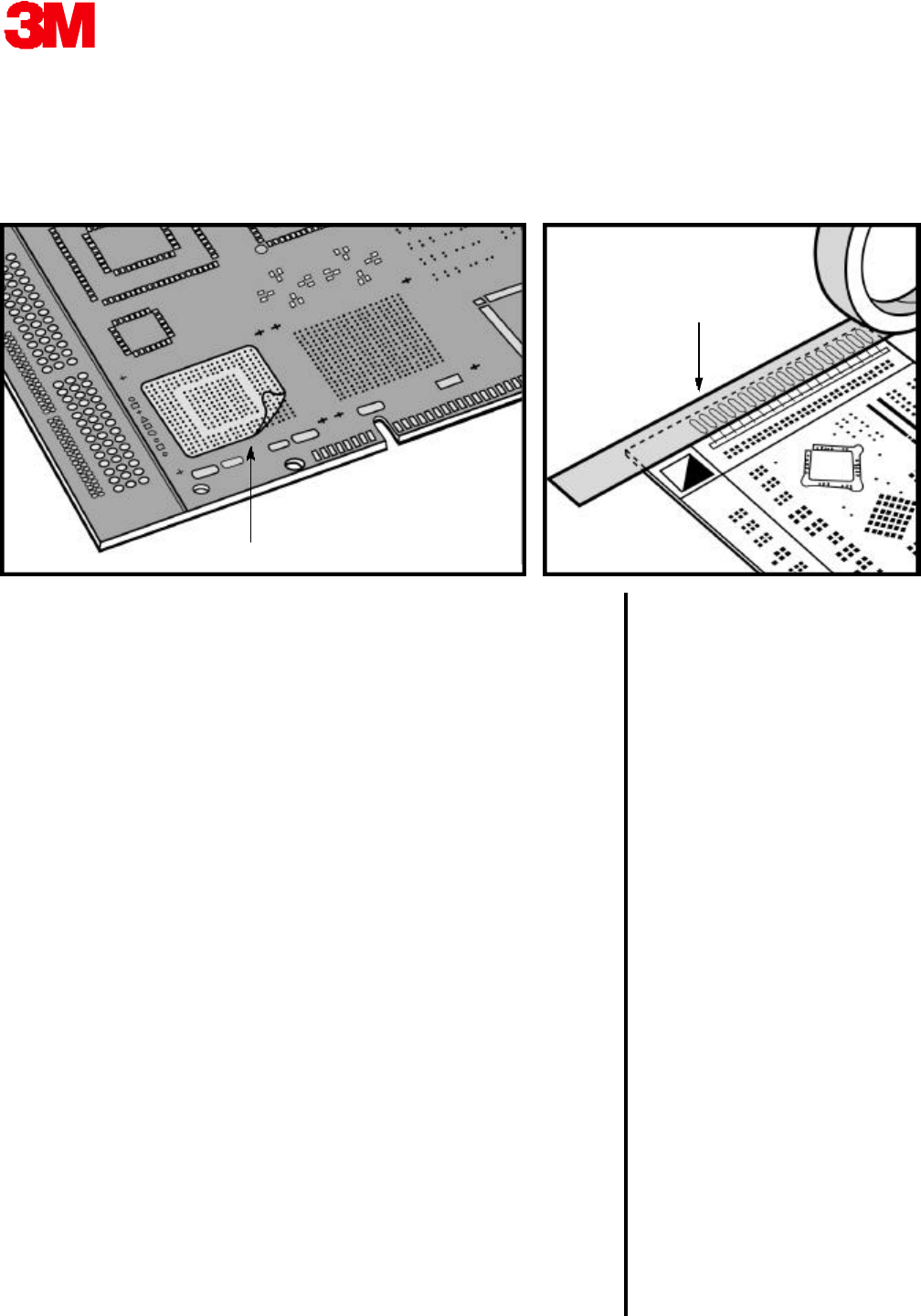 3M