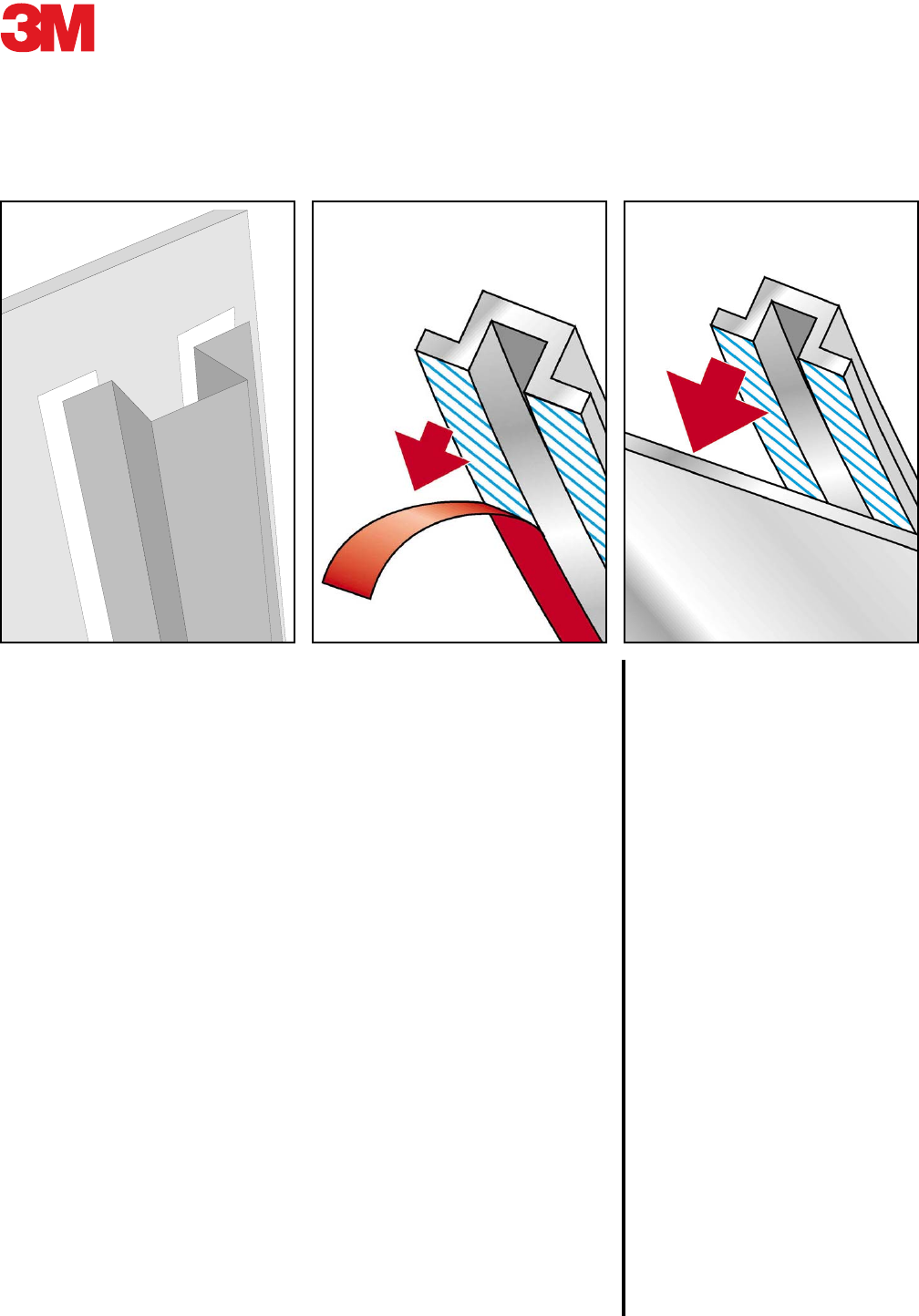 3M