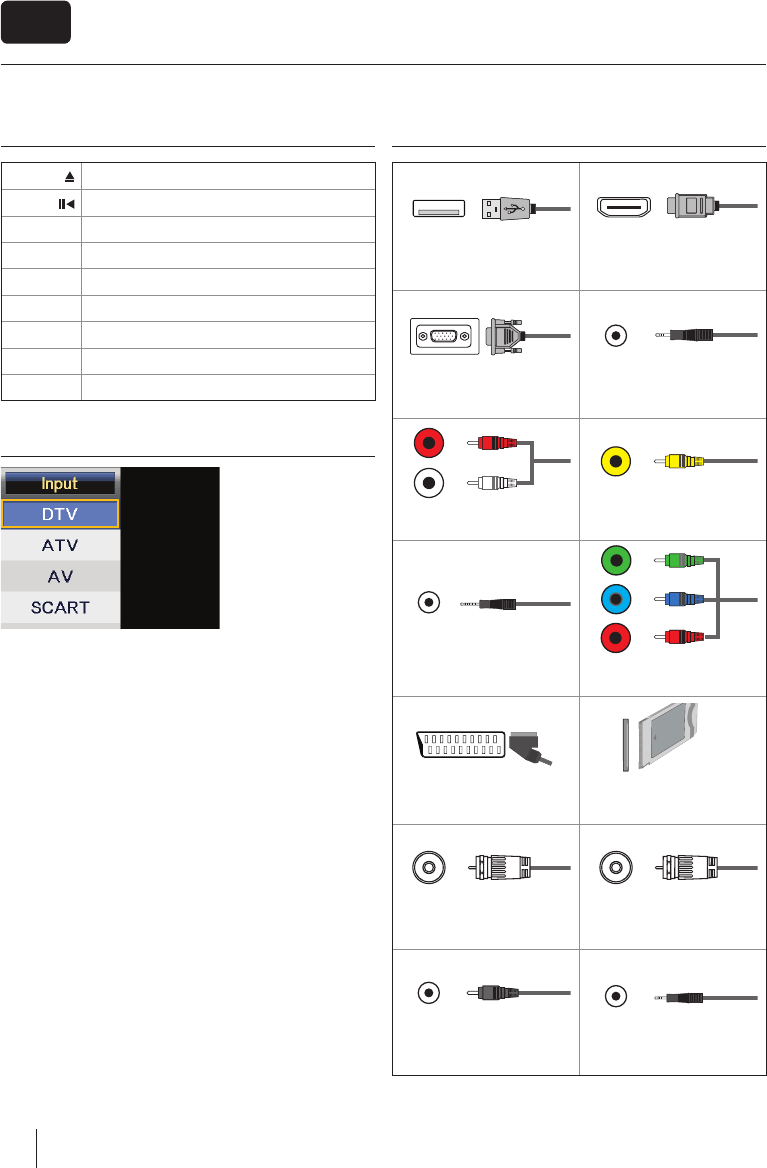 Input
DTV
ATV
AV
SCART